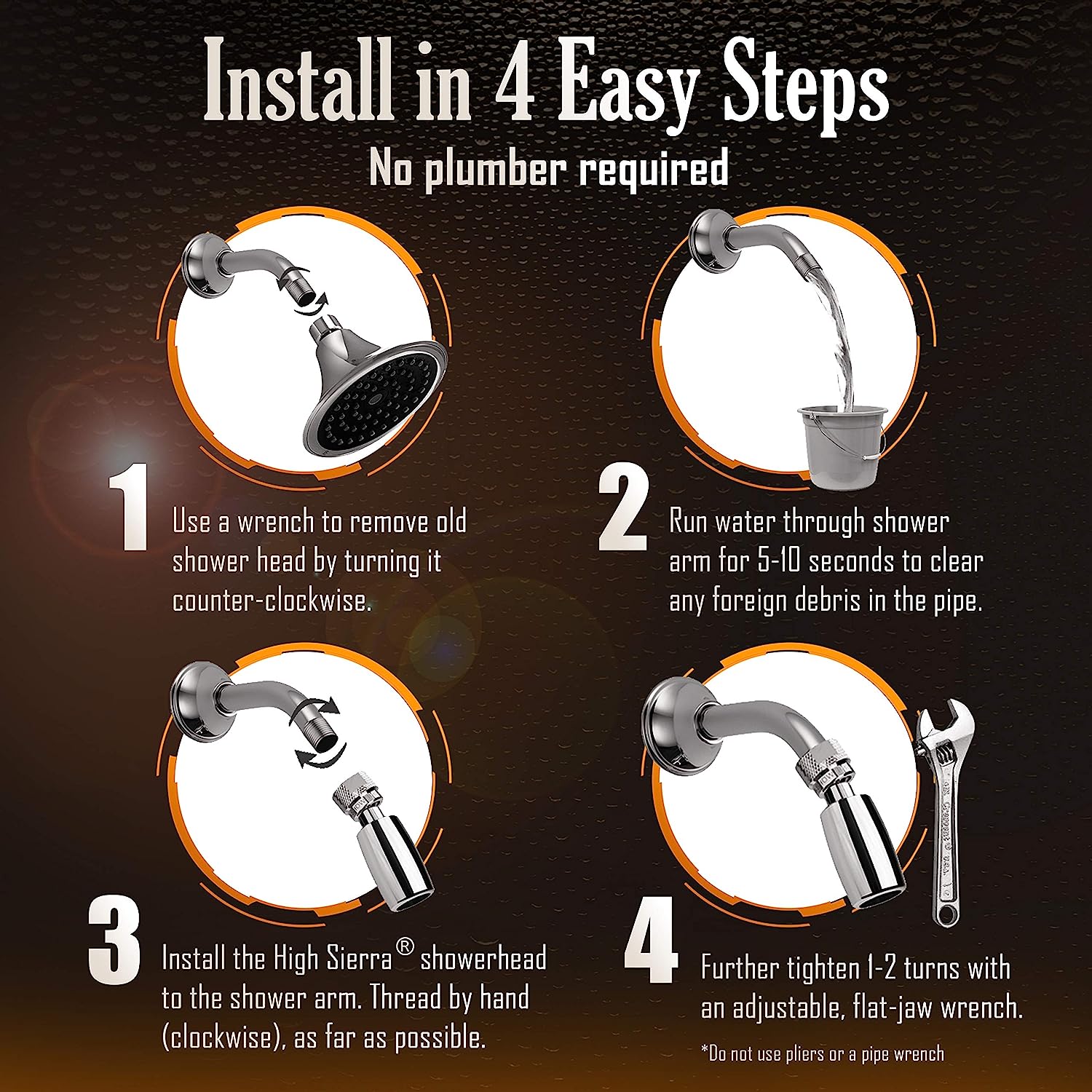 Install in 4 Easy Steps
No plumber required

1 Use a wrench to remove old shower head by turning it counter-clockwise.

2 Run water through shower arm for 5-10 seconds to clear any foreign debris in the pipe.

3 Install the High Sierra® showerhead to the shower arm. Thread by hand (clockwise), as far as possible.

4 Further tighten 1-2 turns with an adjustable, flat-jaw wrench.

*Do not use pliers or a pipe wrench